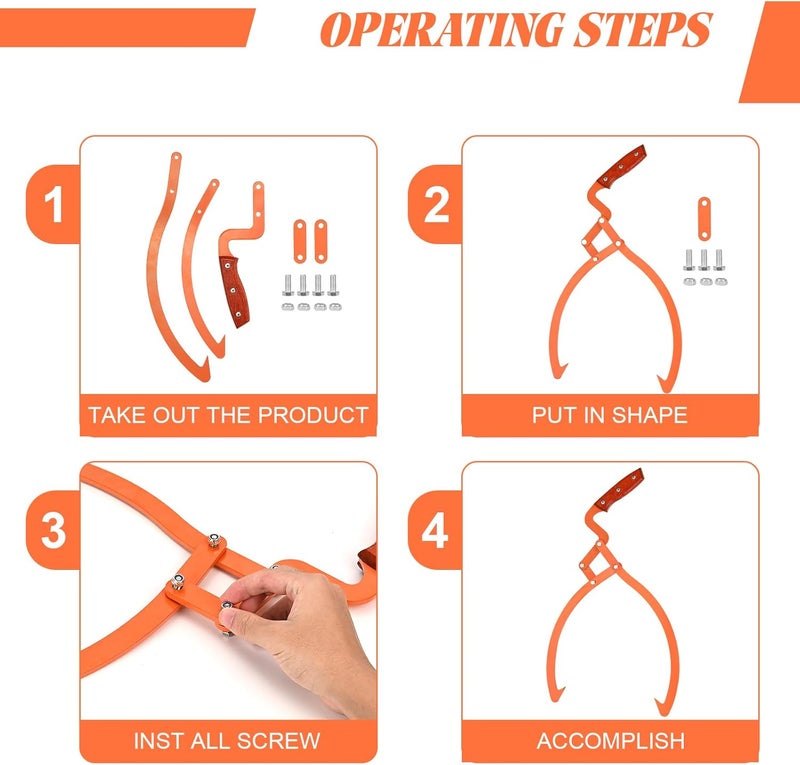 OPERATING STEPS

1

TAKE OUT THE PRODUCT

2

PUT IN SHAPE

3

INST ALL SCREW

4

ACCOMPLISH